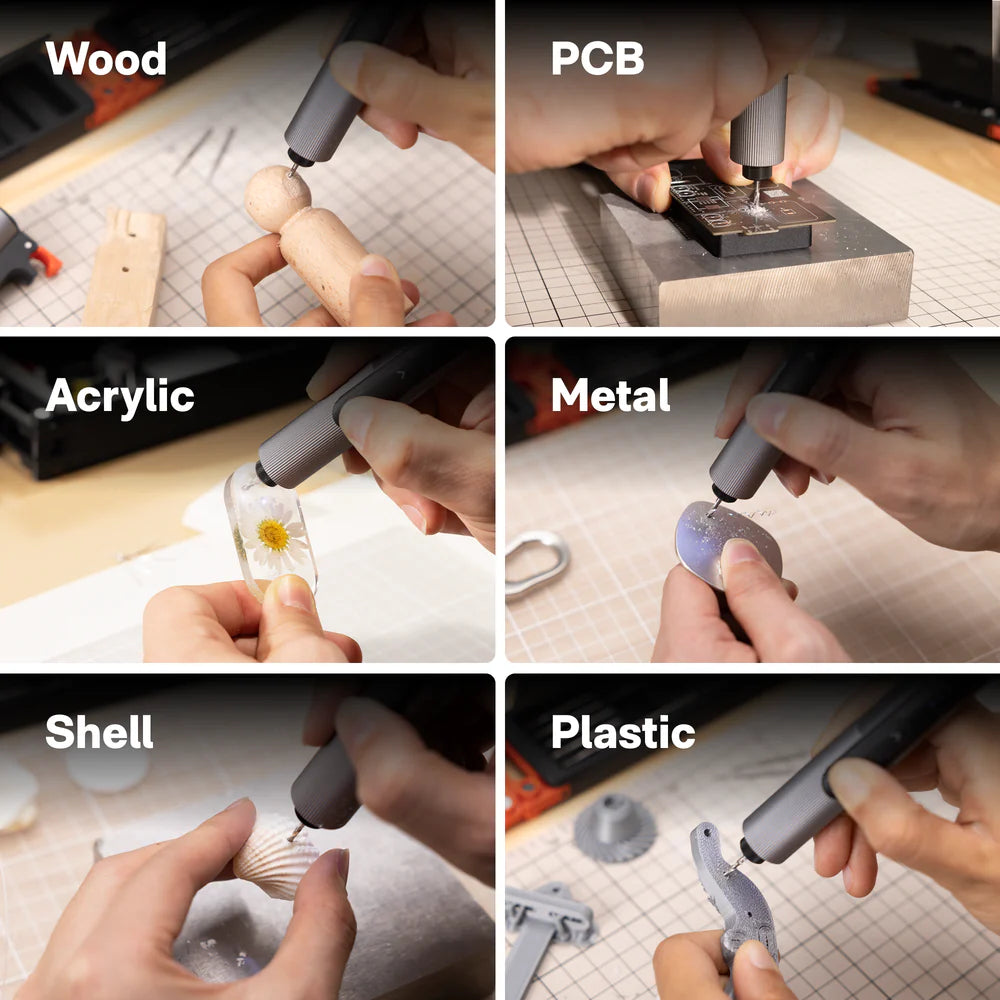 Wood

PCB

Acrylic

Metal

Shell

Plastic